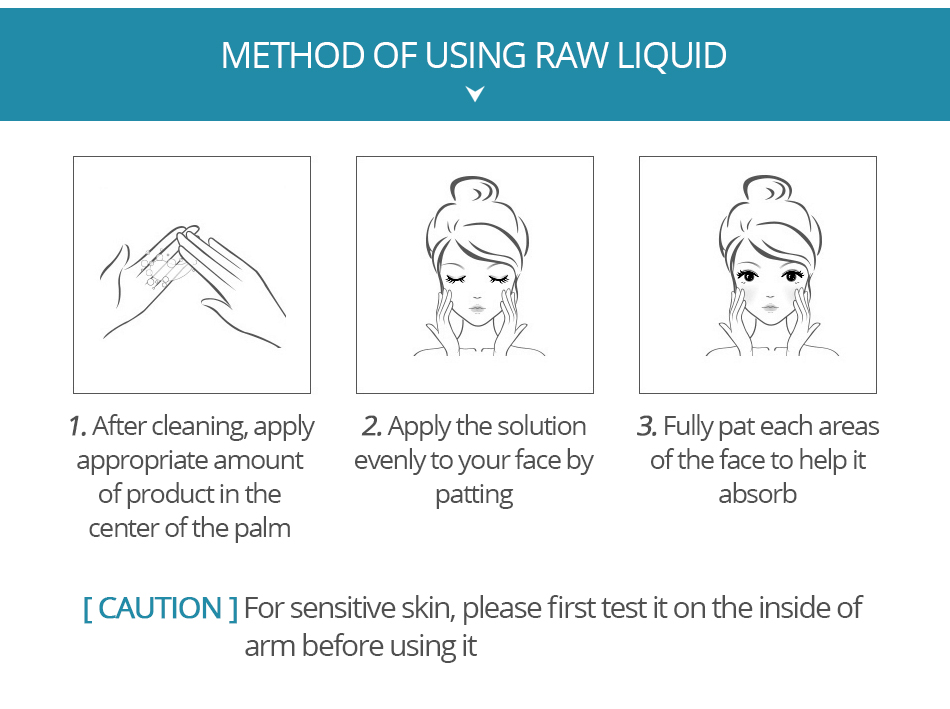 METHOD OF USING RAW LIQUID

1. After cleaning, apply appropriate amount of product in the center of the palm

2. Apply the solution evenly to your face by patting

3. Fully pat each areas of the face to help it absorb

[ CAUTION ] For sensitive skin, please first test it on the inside of arm before using it